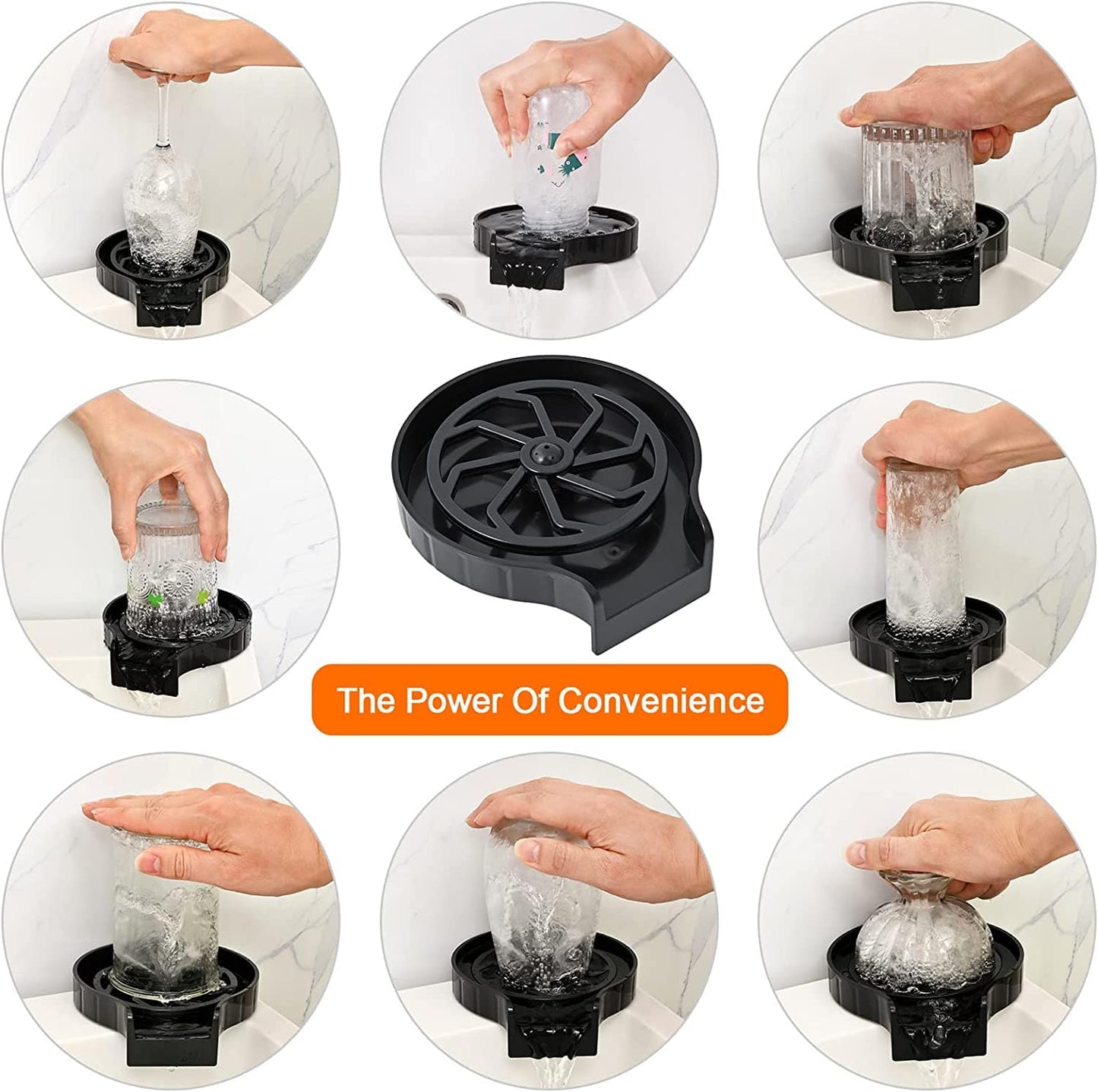 The Power Of Convenience